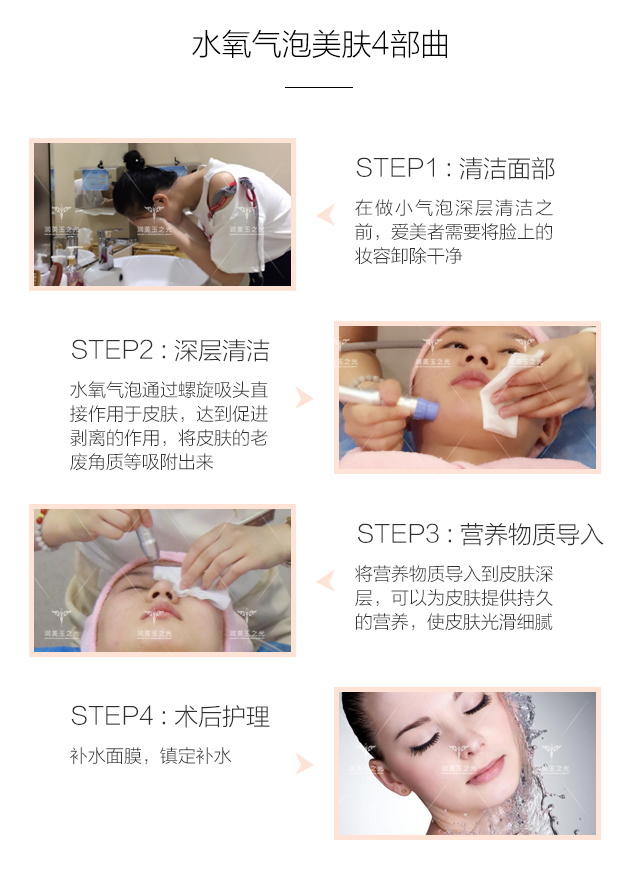 水氧气泡美肤4部曲

STEP1：清洁面部

在做小气泡深层清洁之前，爱美者需要将脸上的妆容卸除干净

STEP2：深层清洁

水氧气泡通过螺旋吸头直接作用于皮肤，达到促进剥离的作用，将皮肤的老废角质等吸附出来

STEP3：营养物质导入

将营养物质导入到皮肤深层，可以为皮肤提供持久的营养，使皮肤光滑细腻

STEP4：术后护理

补水面膜，镇定补水