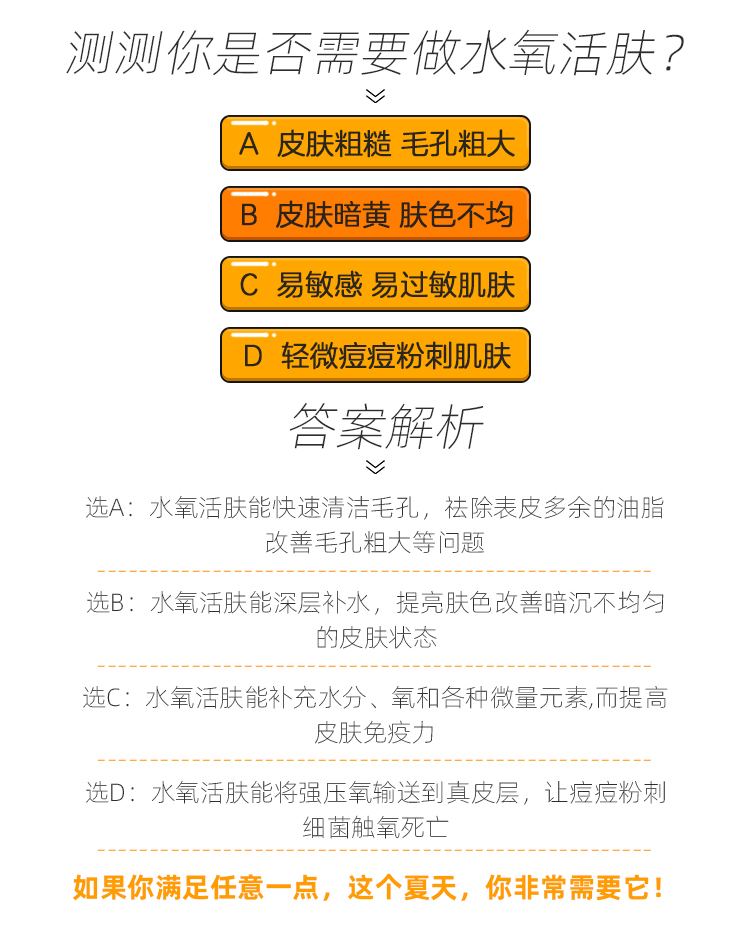 测测你是否需要做水氧活肤？

A 皮肤粗糙 毛孔粗大

B 皮肤暗黄 肤色不均

C 易敏感 易过敏肌肤

D 轻微痘痘粉刺肌肤

答案解析

选A：水氧活肤能快速清洁毛孔，祛除表皮多余的油脂改善毛孔粗大等问题

选B：水氧活肤能深层补水，提亮肤色改善暗沉不均匀的皮肤状态

选C：水氧活肤能补充水分、氧和各种微量元素,而提高皮肤免疫力

选D：水氧活肤能将强压氧输送到真皮层，让痘痘粉刺细菌触氧死亡

如果你满足任意一点，这个夏天，你非常需要它！